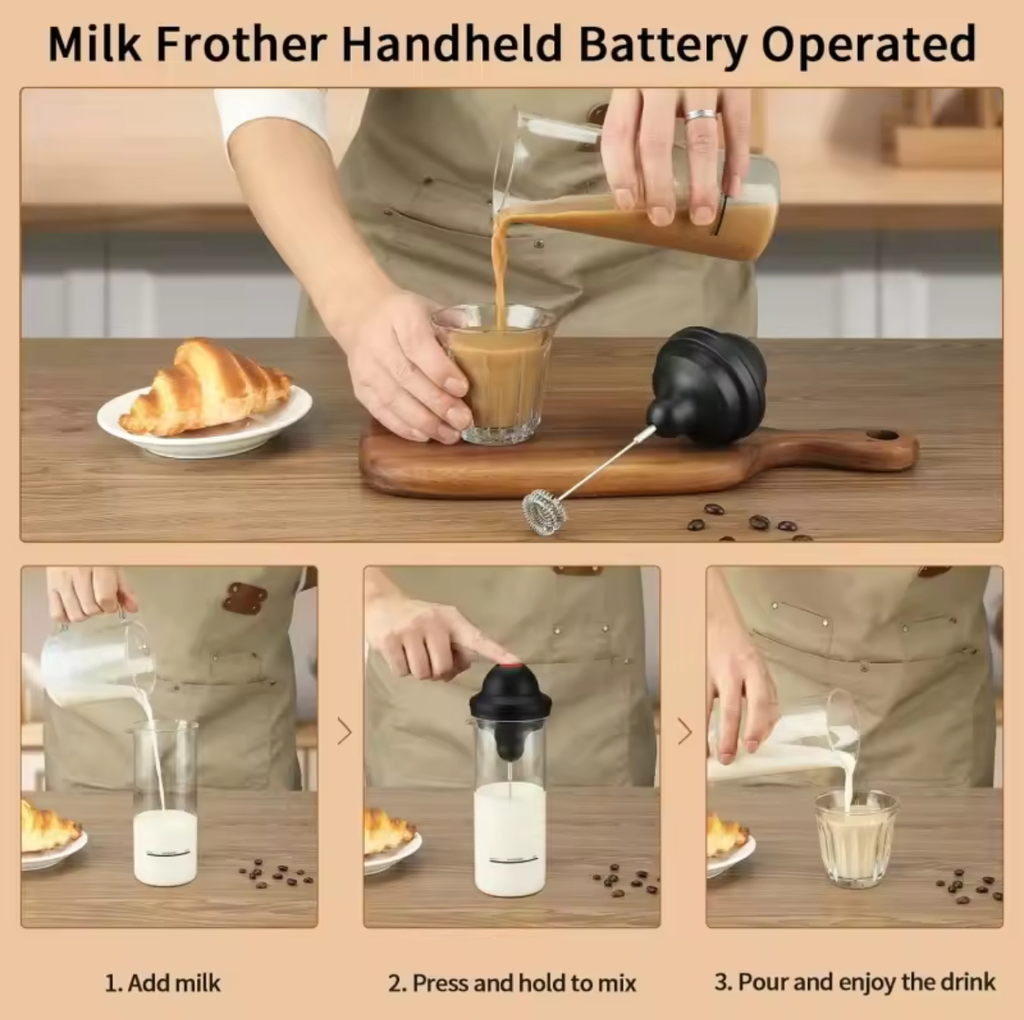 Milk Frother Handheld Battery Operated

1. Add milk

2. Press and hold to mix

3. Pour and enjoy the drink