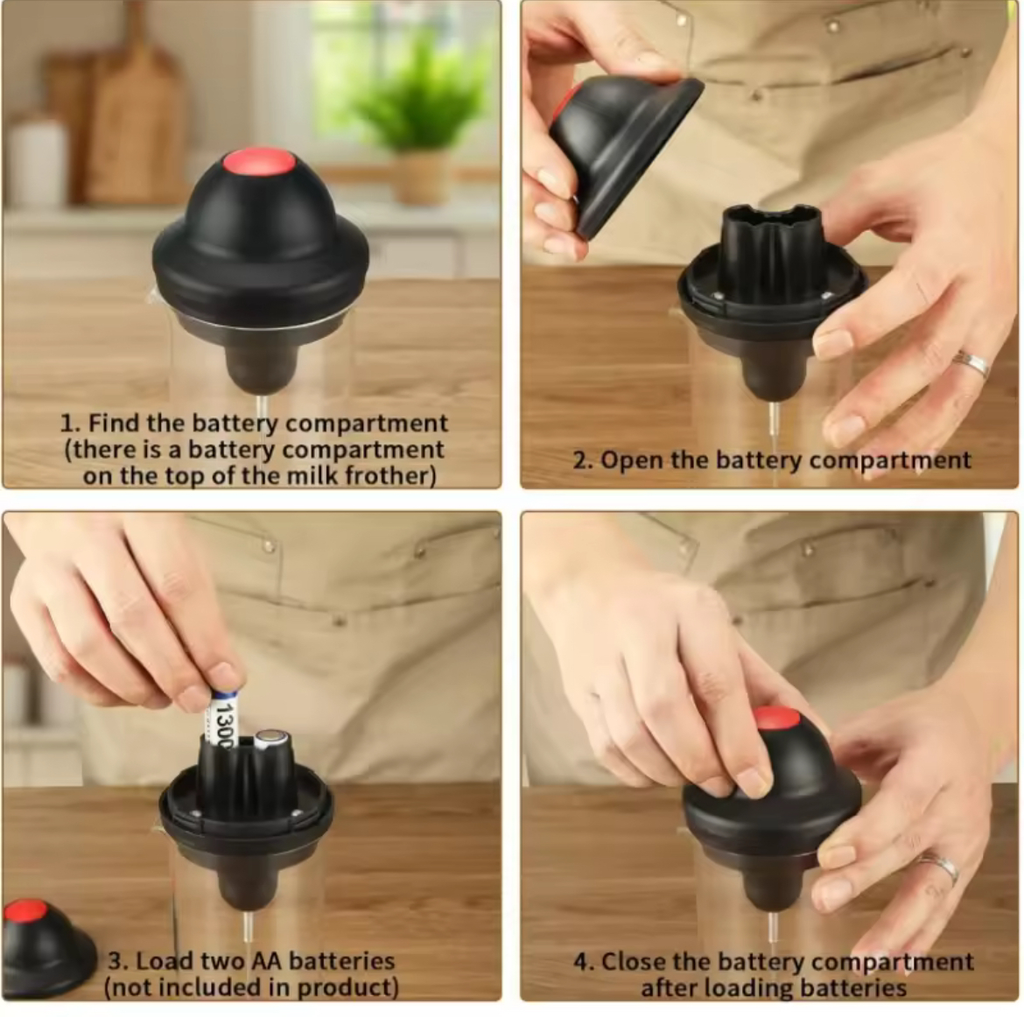 1. Find the battery compartment (there is a battery compartment on the top of the milk frother)

2. Open the battery compartment

1300

3. Load two AA batteries (not included in product)

4. Close the battery compartment after loading batteries